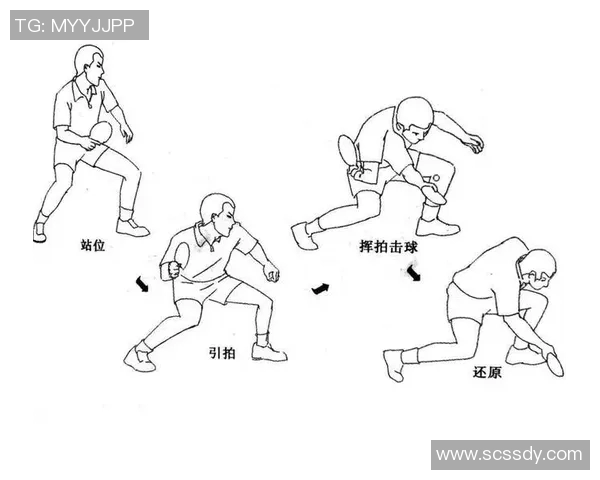 TG: MYYJJPP

站位

引拍

挥拍击球

还原

www.scssdy.com